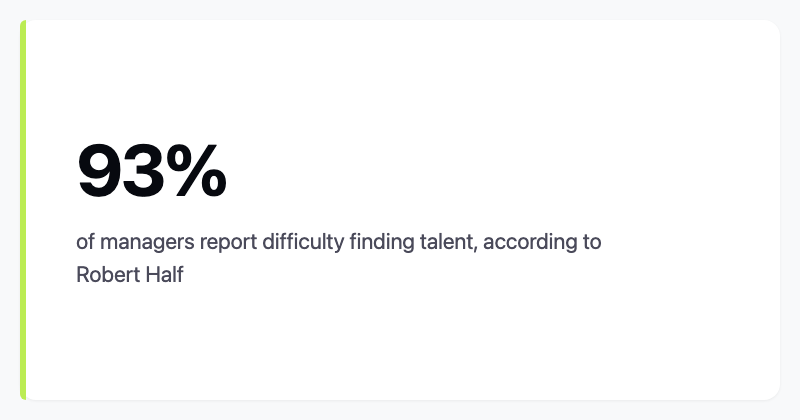 93%

of managers report difficulty finding talent, according to Robert Half